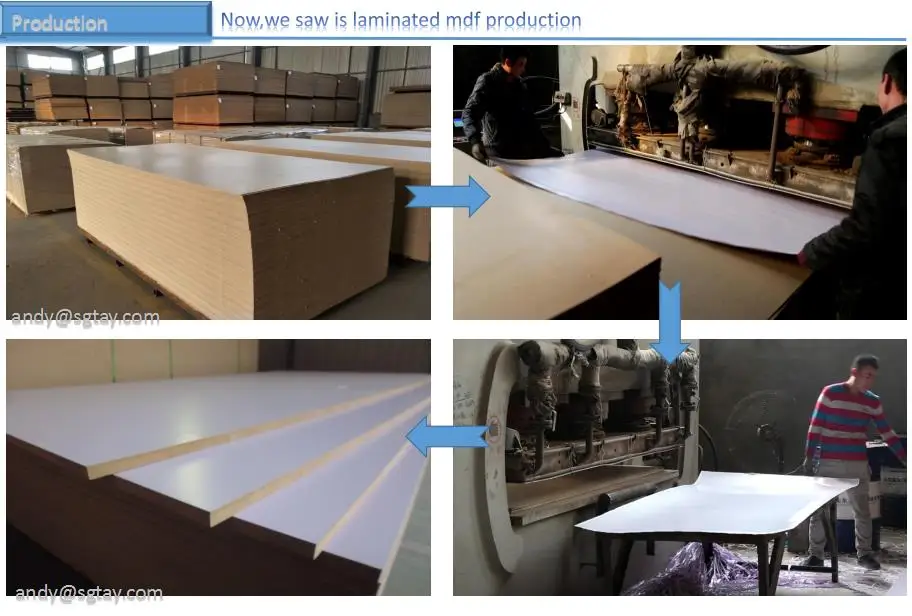 Production

Now,we saw is laminated mdf production

andy@sgtay.com

andy@sgtay.com