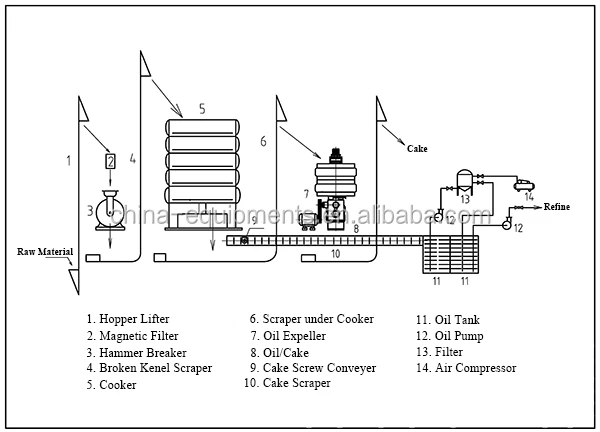 1
2
3
4
5
6
7
8
9
10
11
11
12
12
13
14
Cake
Refine
Raw Material
china-equipments.en.alibaba.com

1. Hopper Lifter
2. Magnetic Filter
3. Hammer Breaker
4. Broken Kenel Scraper
5. Cooker

6. Scraper under Cooker
7. Oil Expeller
8. Oil/Cake
9. Cake Screw Conveyer
10. Cake Scraper

11. Oil Tank
12. Oil Pump
13. Filter
14. Air Compressor