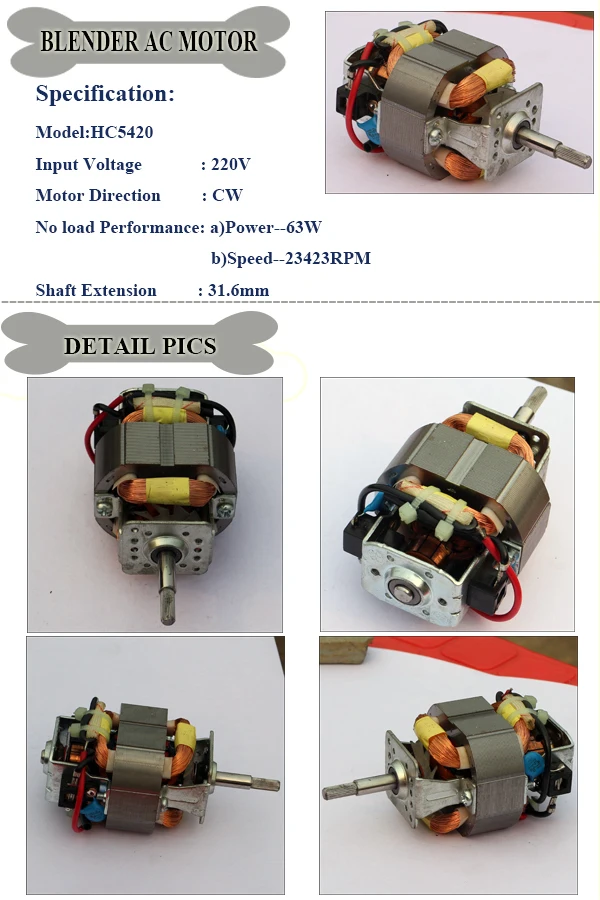 BLENDER AC MOTOR

Specification:

Model:HC5420

Input Voltage : 220V

Motor Direction : CW

No load Performance: a)Power--63W

b)Speed--23423RPM

Shaft Extension : 31.6mm

DETAIL PICS