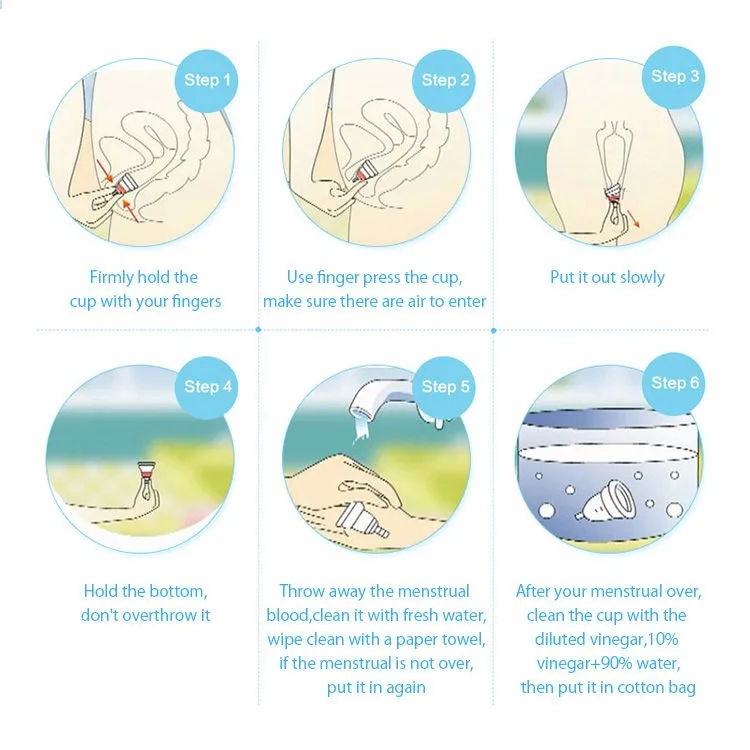 Step 1

Firmly hold the cup with your fingers

Step 2

Use finger press the cup, make sure there are air to enter

Step 3

Put it out slowly

Step 4

Hold the bottom, don't overthrow it

Step 5

Throw away the menstrual blood,clean it with fresh water, wipe clean with a paper towel, if the menstrual is not over, put it in again

Step 6

After your menstrual over, clean the cup with the diluted vinegar,10% vinegar+90% water, then put it in cotton bag