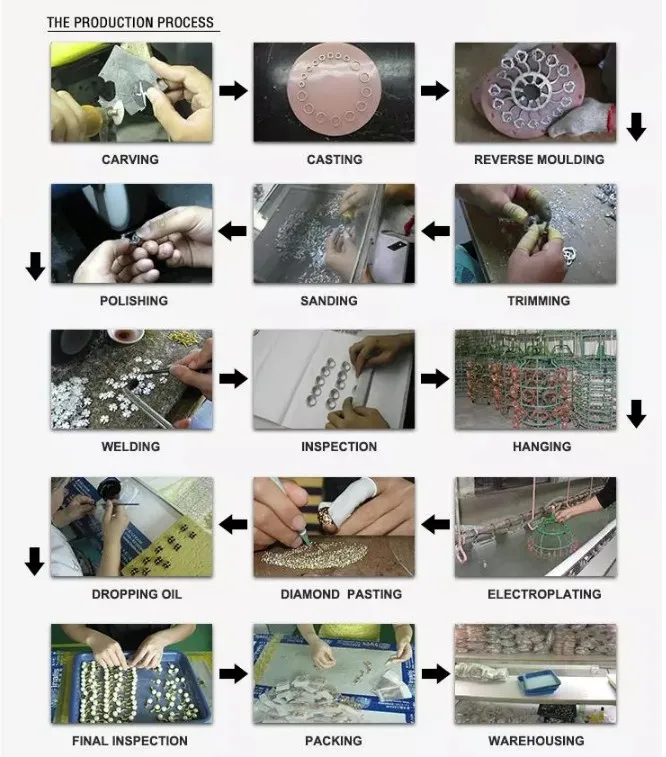 THE PRODUCTION PROCESS

CARVING

CASTING

REVERSE MOULDING

TRIMMING

SANDING

POLISHING

WELDING

INSPECTION

HANGING

ELECTROPLATING

DIAMOND PASTING

DROPPING OIL

FINAL INSPECTION

PACKING

WAREHOUSING