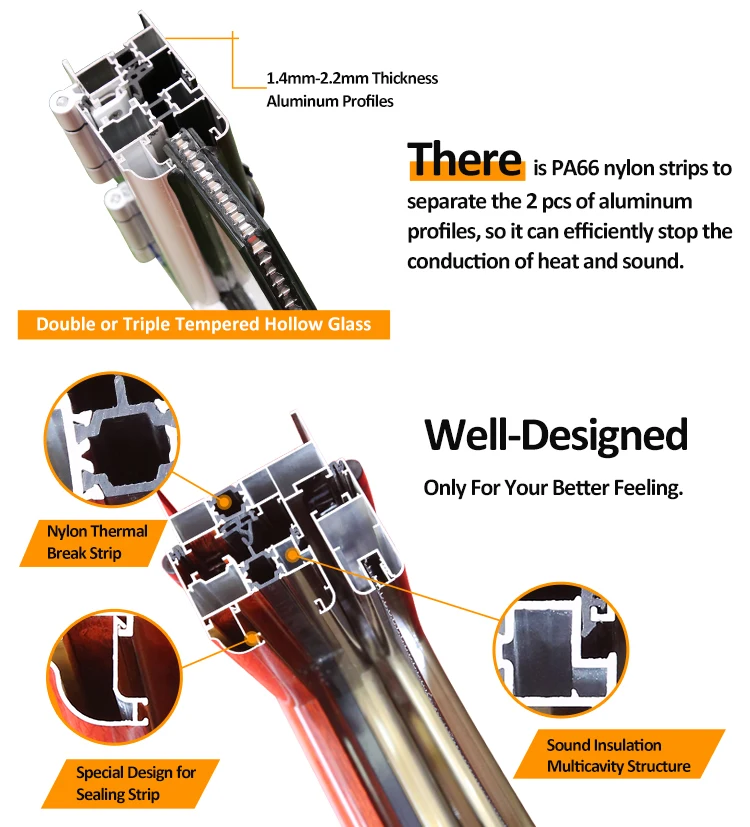 1.4mm-2.2mm Thickness Aluminum Profiles

There is PA66 nylon strips to separate the 2 pcs of aluminum profiles, so it can efficiently stop the conduction of heat and sound.

Double or Triple Tempered Hollow Glass

Well-Designed

Only For Your Better Feeling.

Nylon Thermal Break Strip

Special Design for Sealing Strip

Sound Insulation Multicavity Structure