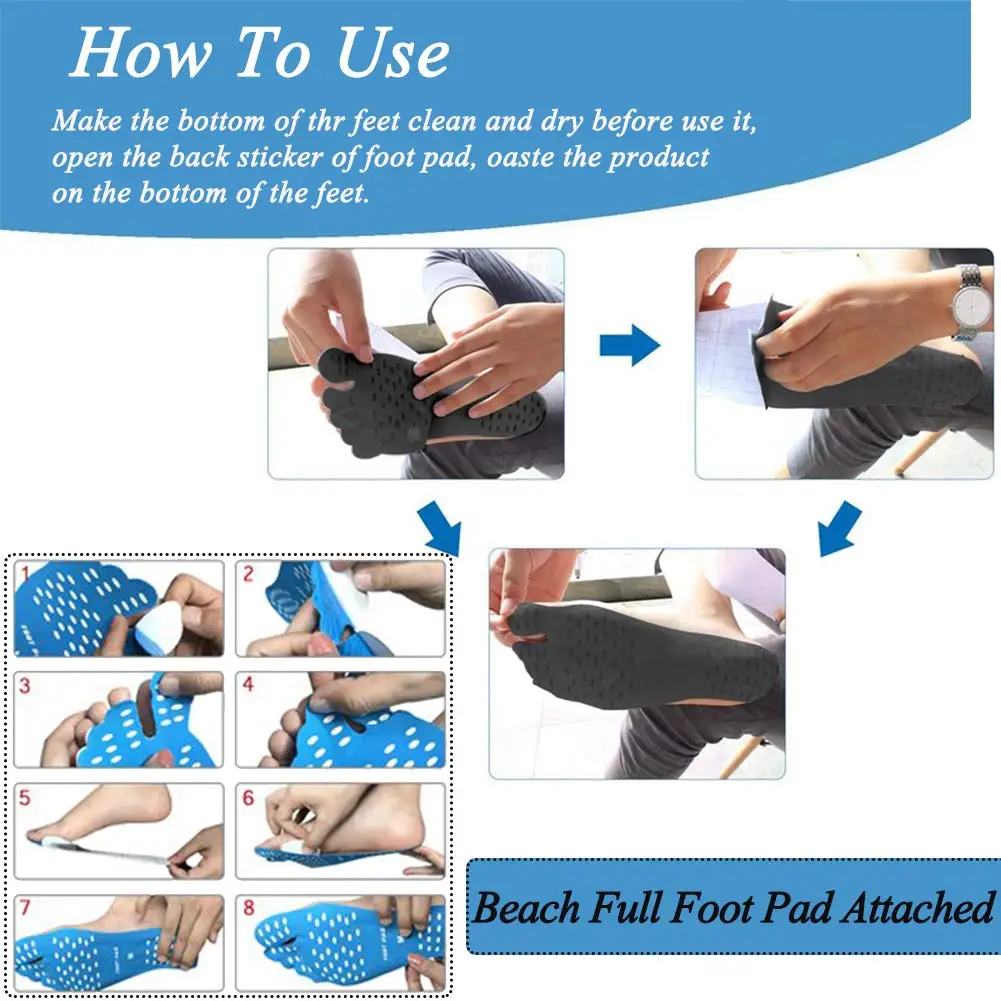 How To Use

Make the bottom of thr feet clean and dry before use it, open the back sticker of foot pad, oaste the product on the bottom of the feet.

1
2
3
4
5
6
7
8

Beach Full Foot Pad Attached