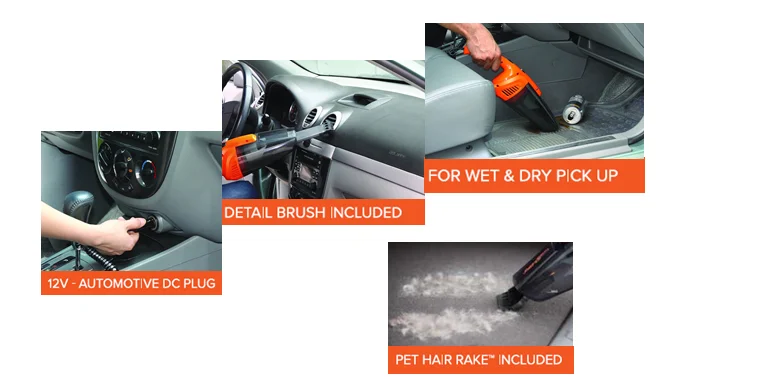 12V - AUTOMOTIVE DC PLUG

DETAIL BRUSH INCLUDED

FOR WET & DRY PICK UP

PET HAIR RAKE™ INCLUDED