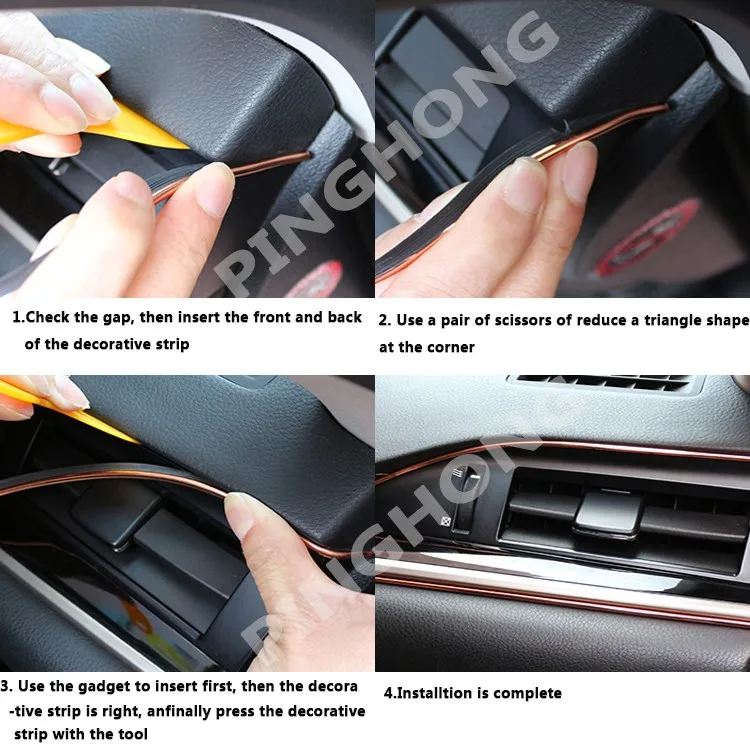 PINGHONG

1.Check the gap, then insert the front and back of the decorative strip

2. Use a pair of scissors of reduce a triangle shape at the corner

PINGHONG

3. Use the gadget to insert first, then the decora -tive strip is right, anfinally press the decorative strip with the tool

4.Installtion is complete