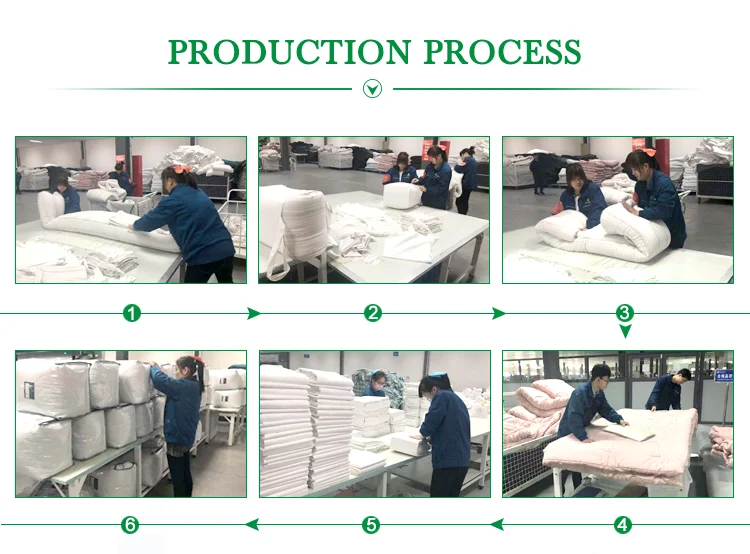 PRODUCTION PROCESS

1

2

3

6

5

4