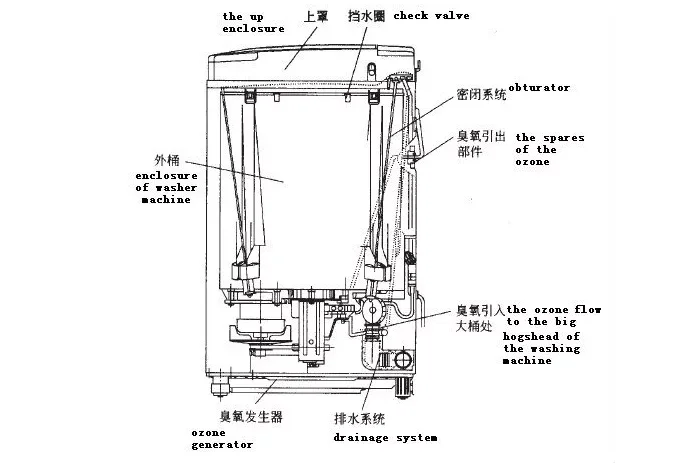 the up enclosure

上罩

挡水圈 check valve

密闭系统 obturator

臭氧引出部件 the spares of the ozone

外桶 enclosure of washer machine

臭氧引入大桶处 the ozone flow to the big hogshead of the washing machine

臭氧发生器 ozone generator

排水系统 drainage system