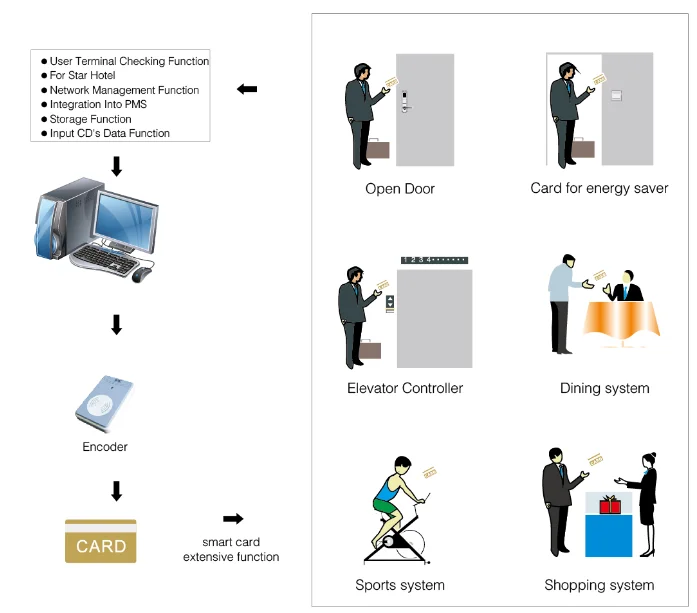 ● User Terminal Checking Function
● For Star Hotel
● Network Management Function
● Integration Into PMS
● Storage Function
● Input CD's Data Function

Encoder

CARD

smart card extensive function

Open Door

Card for energy saver

1 2 3 4

Elevator Controller

Dining system

Sports system

Shopping system