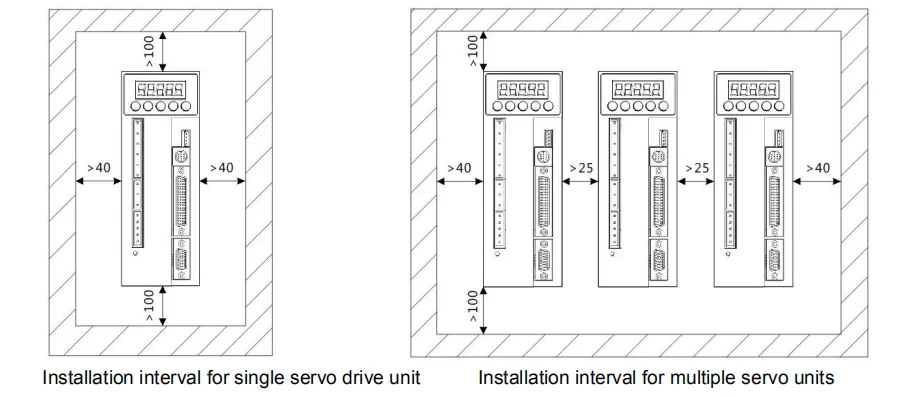 >100

>40

>40

>100

Installation interval for single servo drive unit

>100

>40

>25

>25

>40

>100

Installation interval for multiple servo units