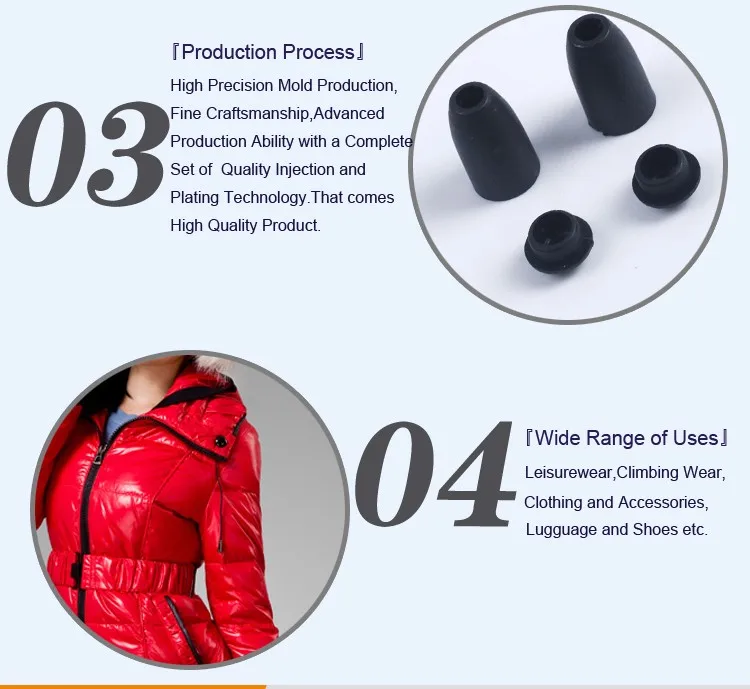 03

『Production Process』

High Precision Mold Production, Fine Craftsmanship,Advanced Production Ability with a Complete Set of  Quality Injection and Plating Technology.That comes High Quality Product.

04

『Wide Range of Uses』

Leisurewear,Climbing Wear, Clothing and Accessories, Lugguage and Shoes etc.