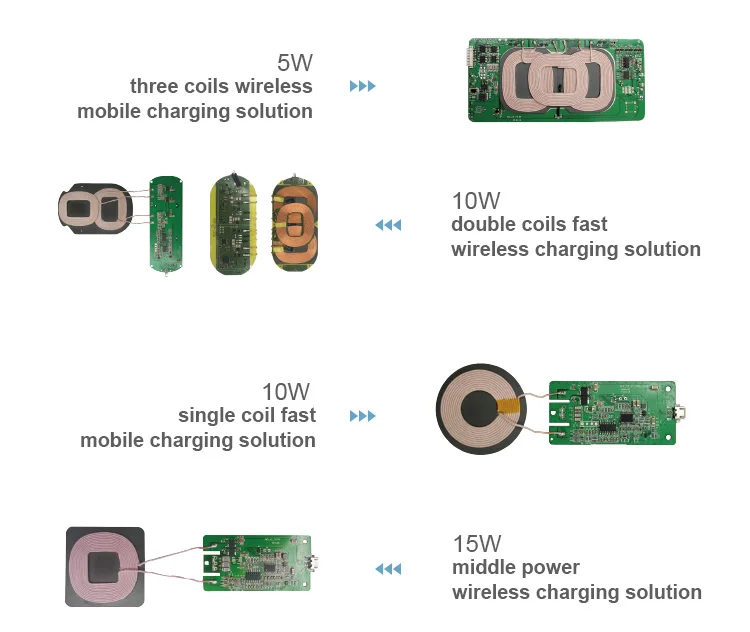 5W
three coils wireless
mobile charging solution

10W
double coils fast
wireless charging solution

10W
single coil fast
mobile charging solution

15W
middle power
wireless charging solution