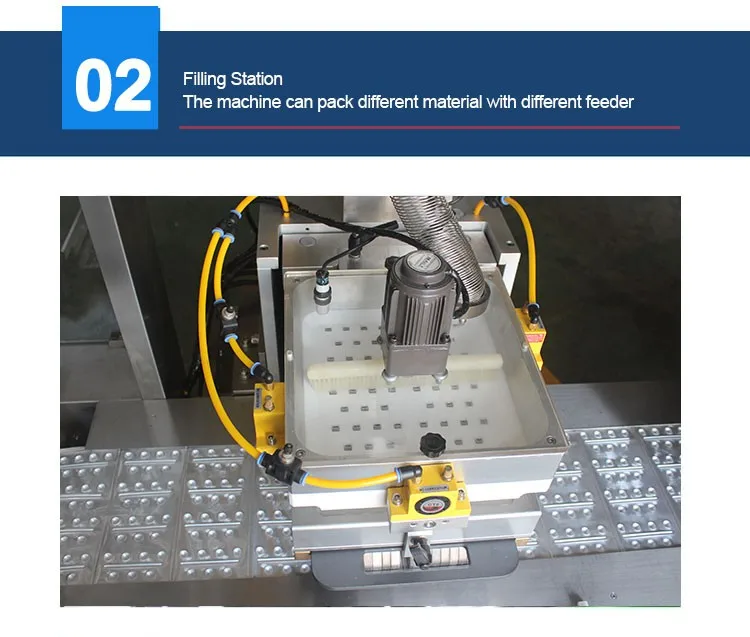 02

Filling Station
The machine can pack different material with different feeder