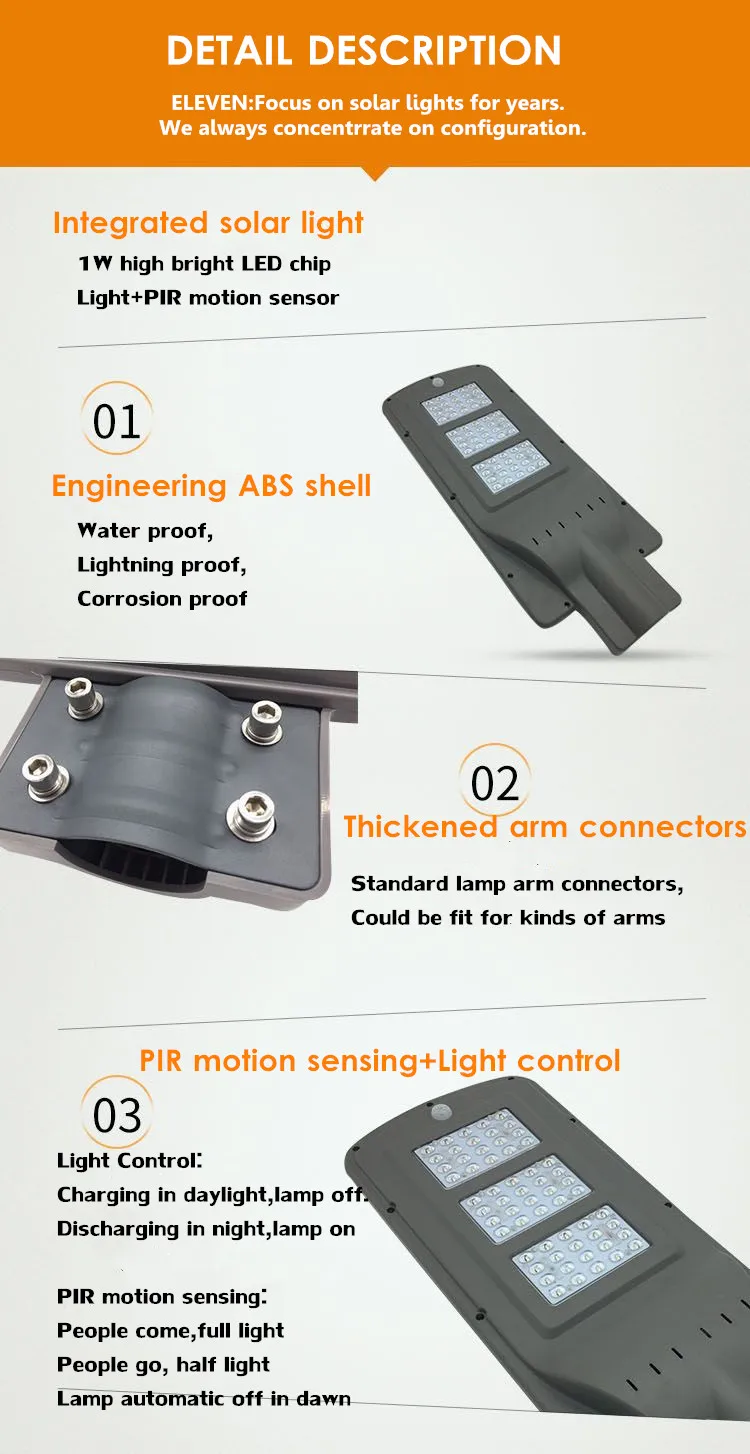 DETAIL DESCRIPTION

ELEVEN:Focus on solar lights for years.
We always concentrrate on configuration.

Integrated solar light
1W high bright LED chip
Light+PIR motion sensor

01

Engineering ABS shell
Water proof,
Lightning proof,
Corrosion proof

02

Thickened arm connectors
Standard lamp arm connectors,
Could be fit for kinds of arms

PIR motion sensing+Light control

03

Light Control:
Charging in daylight,lamp off.
Discharging in night,lamp on

PIR motion sensing:
People come,full light
People go, half light
Lamp automatic off in dawn