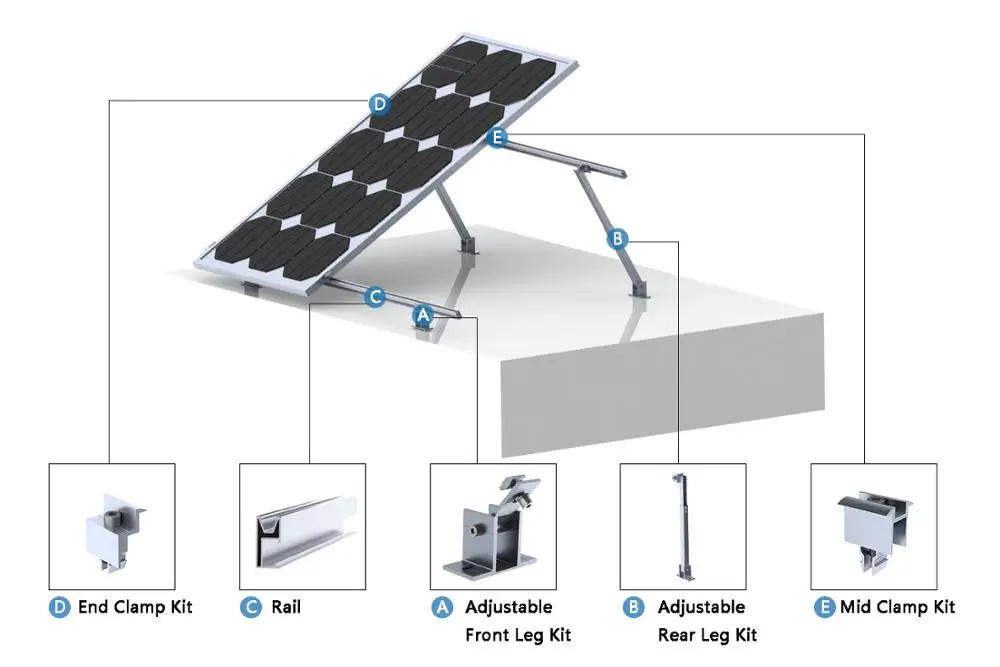 D

E

B

C

A

D End Clamp Kit

C Rail

A Adjustable Front Leg Kit

B Adjustable Rear Leg Kit

E Mid Clamp Kit