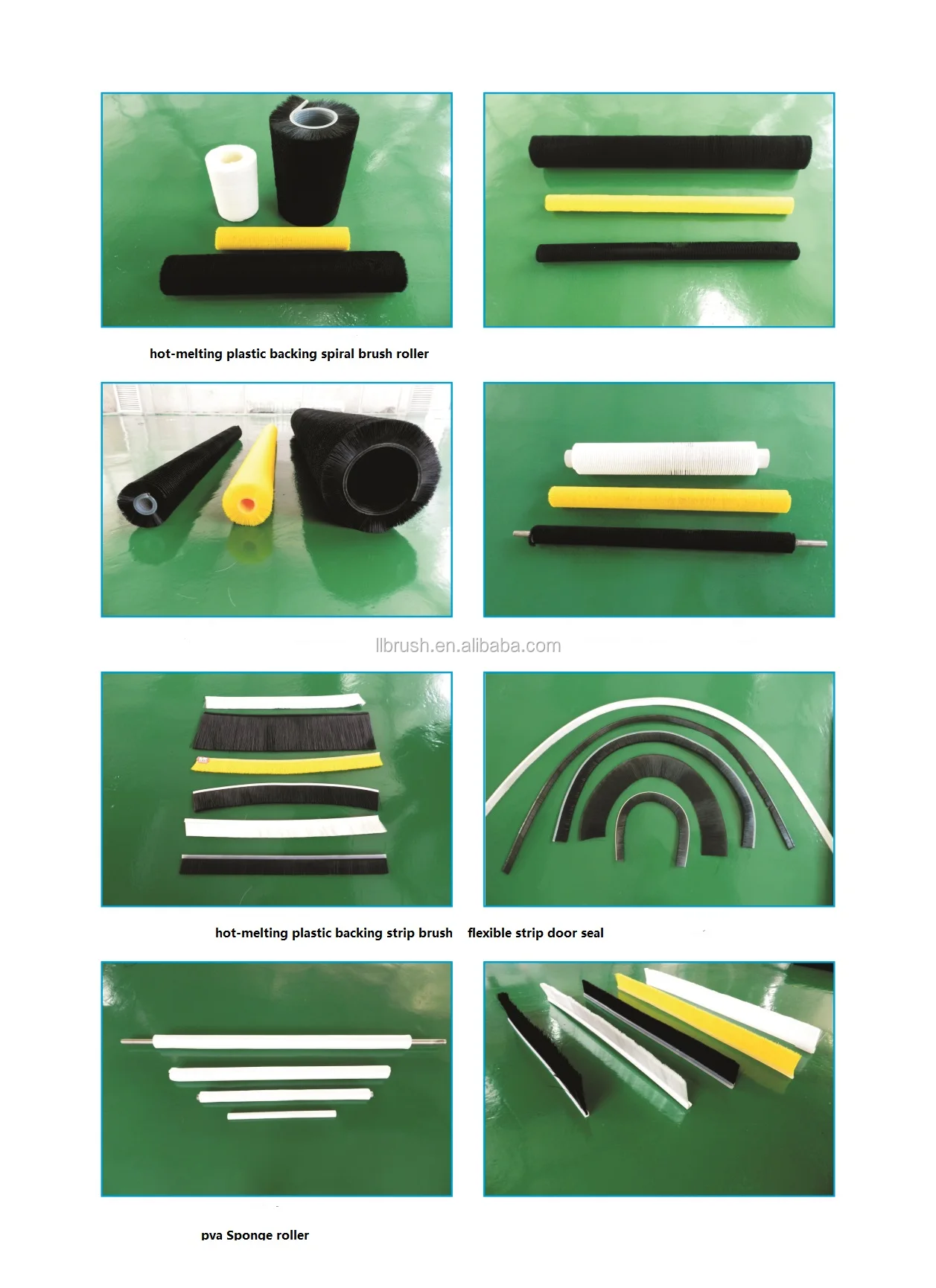 hot-melting plastic backing spiral brush roller

llbrush.en.alibaba.com

hot-melting plastic backing strip brush flexible strip door seal

pva Sponge roller