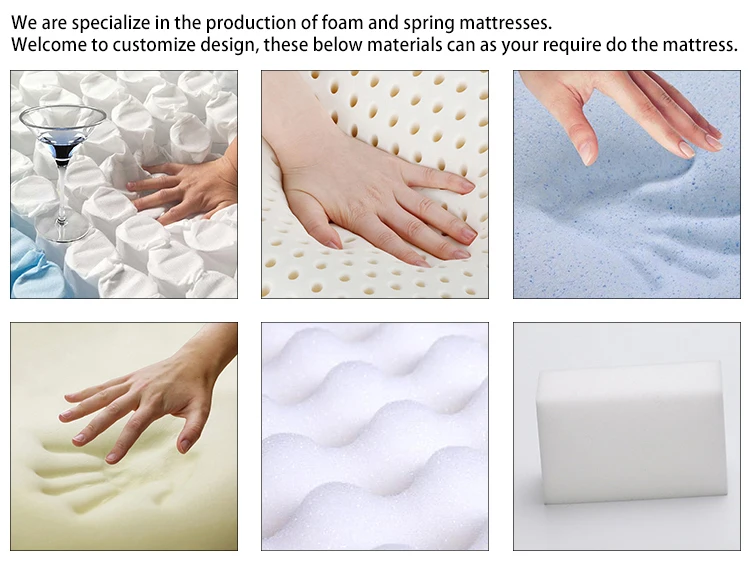 We are specialize in the production of foam and spring mattresses.
Welcome to customize design, these below materials can as your require do the mattress.