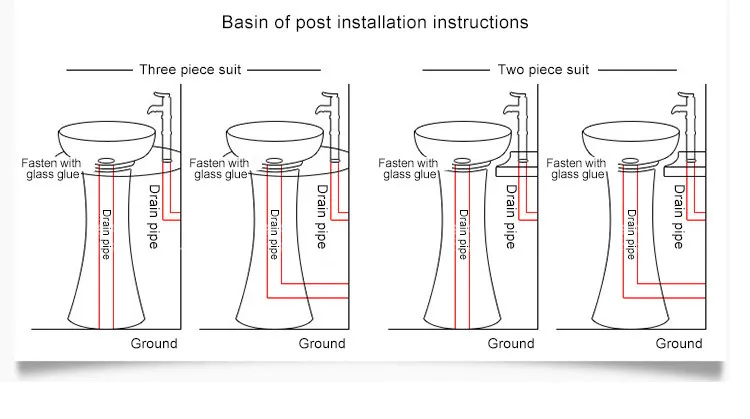 Basin of post installation instructions

Three piece suit

Fasten with glass glue

Drain pipe

Drain pipe

Ground

Fasten with glass glue

Drain pipe

Drain pipe

Ground

Two piece suit

Fasten with glass glue

Drain pipe

Drain pipe

Ground

Fasten with glass glue

Drain pipe

Drain pipe

Ground