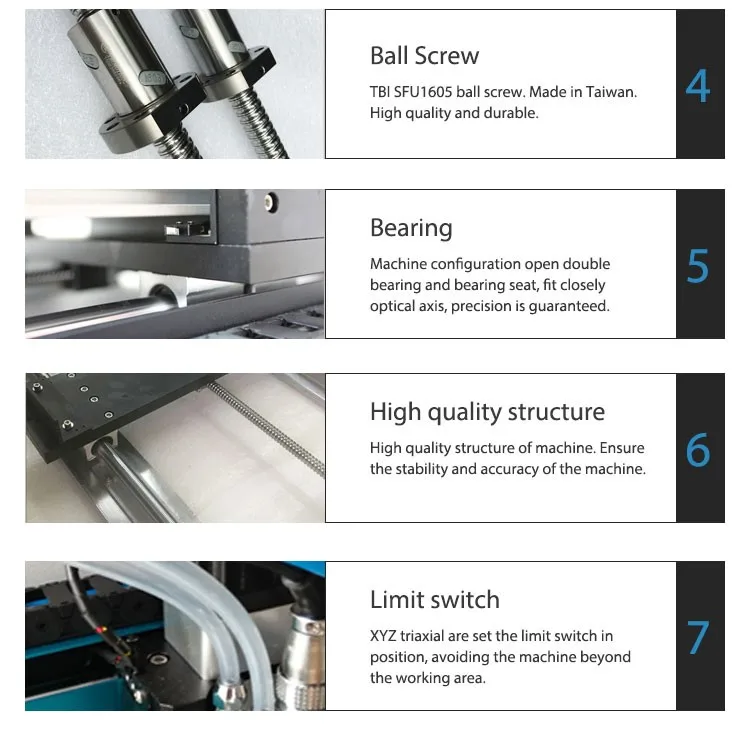 Ball Screw

TBI SFU1605 ball screw. Made in Taiwan. High quality and durable.

4

Bearing

Machine configuration open double bearing and bearing seat, fit closely optical axis, precision is guaranteed.

5

High quality structure

High quality structure of machine. Ensure the stability and accuracy of the machine.

6

Limit switch

XYZ triaxial are set the limit switch in position, avoiding the machine beyond the working area.

7