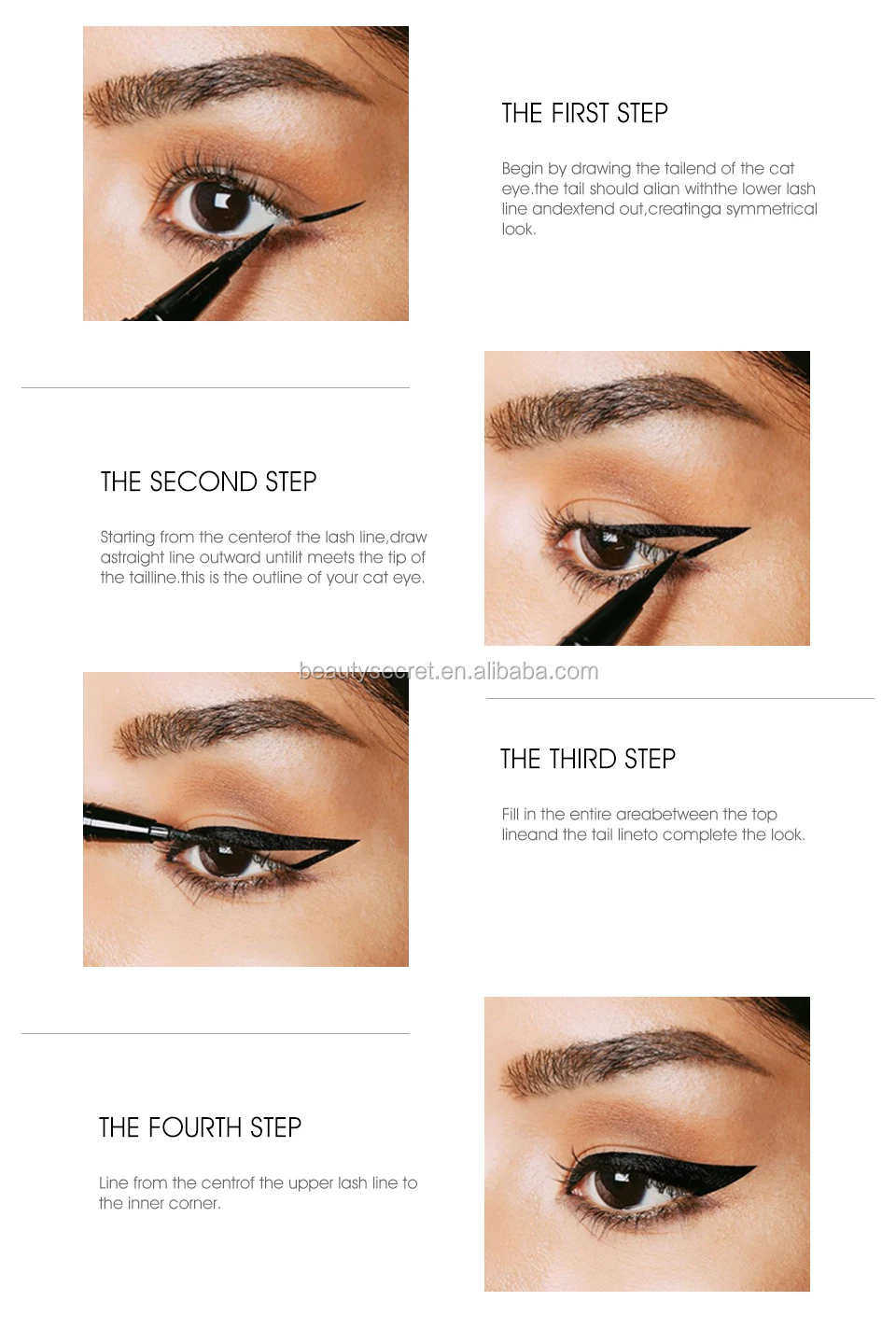 THE FIRST STEP

Begin by drawing the tailend of the cat eye.the tail should alian withthe lower lash line andextend out,creatinga symmetrical look.

THE SECOND STEP

Starting from the centerof the lash line,draw astraight line outward untilit meets the tip of the tailline.this is the outline of your cat eye.

beautysecret.en.alibaba.com

THE THIRD STEP

Fill in the entire areabetween the top lineand the tail lineto complete the look.

THE FOURTH STEP

Line from the centrof the upper lash line to the inner corner.