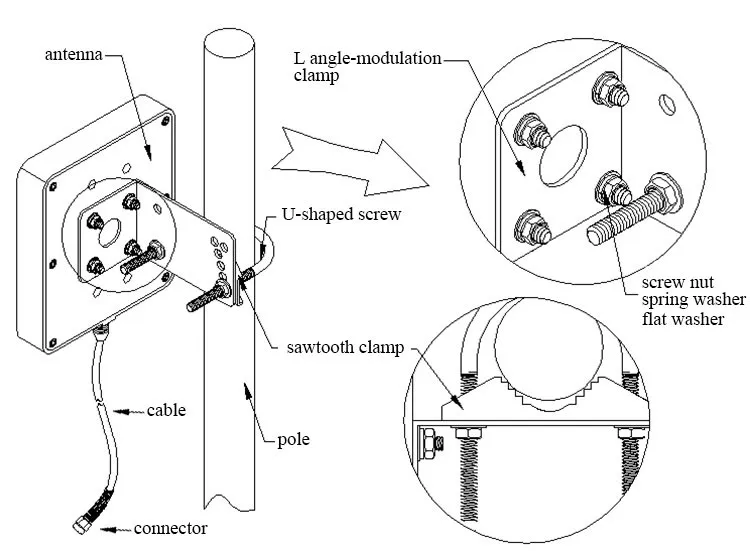 antenna

L angle-modulation clamp

U-shaped screw

screw nut
spring washer
flat washer

sawtooth clamp

cable

pole

connector