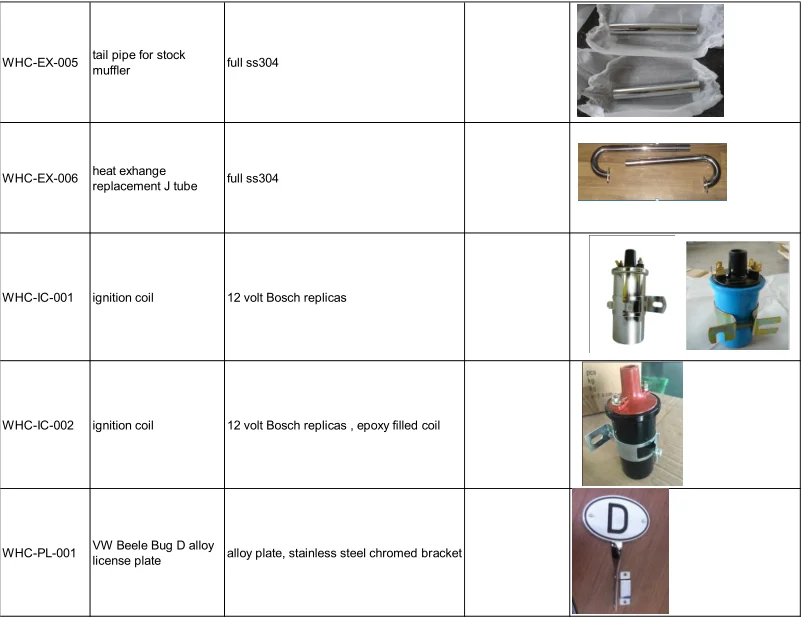 | | | | | |
|---|---|---|---|---|
| WHC-EX-005 | tail pipe for stock muffler | full ss304 | | |
| WHC-EX-006 | heat exhange replacement J tube | full ss304 | | |
| WHC-IC-001 | ignition coil | 12 volt Bosch replicas | | |
| WHC-IC-002 | ignition coil | 12 volt Bosch replicas , epoxy filled coil | | |
| WHC-PL-001 | VW Beele Bug D alloy license plate | alloy plate, stainless steel chromed bracket | | D |