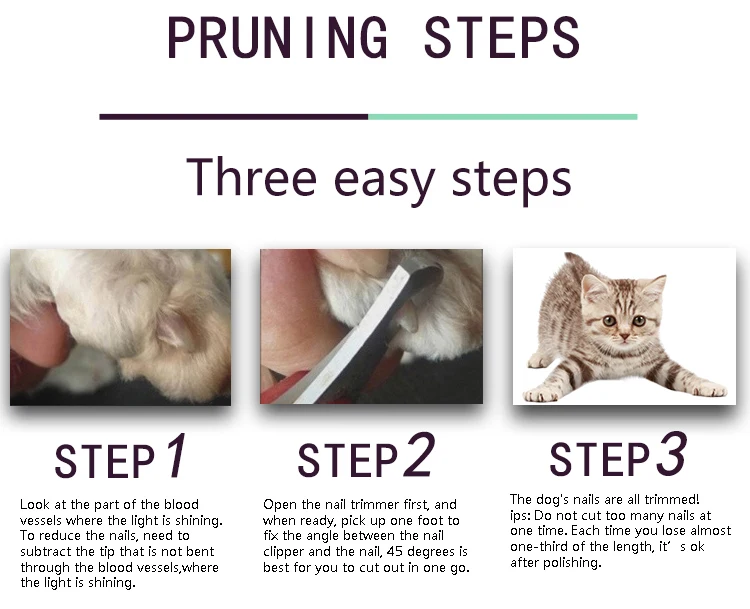 PRUNING STEPS

Three easy steps

STEP1

Look at the part of the blood vessels where the light is shining. To reduce the nails, need to subtract the tip that is not bent through the blood vessels,where the light is shining.

STEP2

Open the nail trimmer first, and when ready, pick up one foot to fix the angle between the nail clipper and the nail, 45 degrees is best for you to cut out in one go.

STEP3

The dog's nails are all trimmed! ips: Do not cut too many nails at one time. Each time you lose almost one-third of the length, it' s ok after polishing.