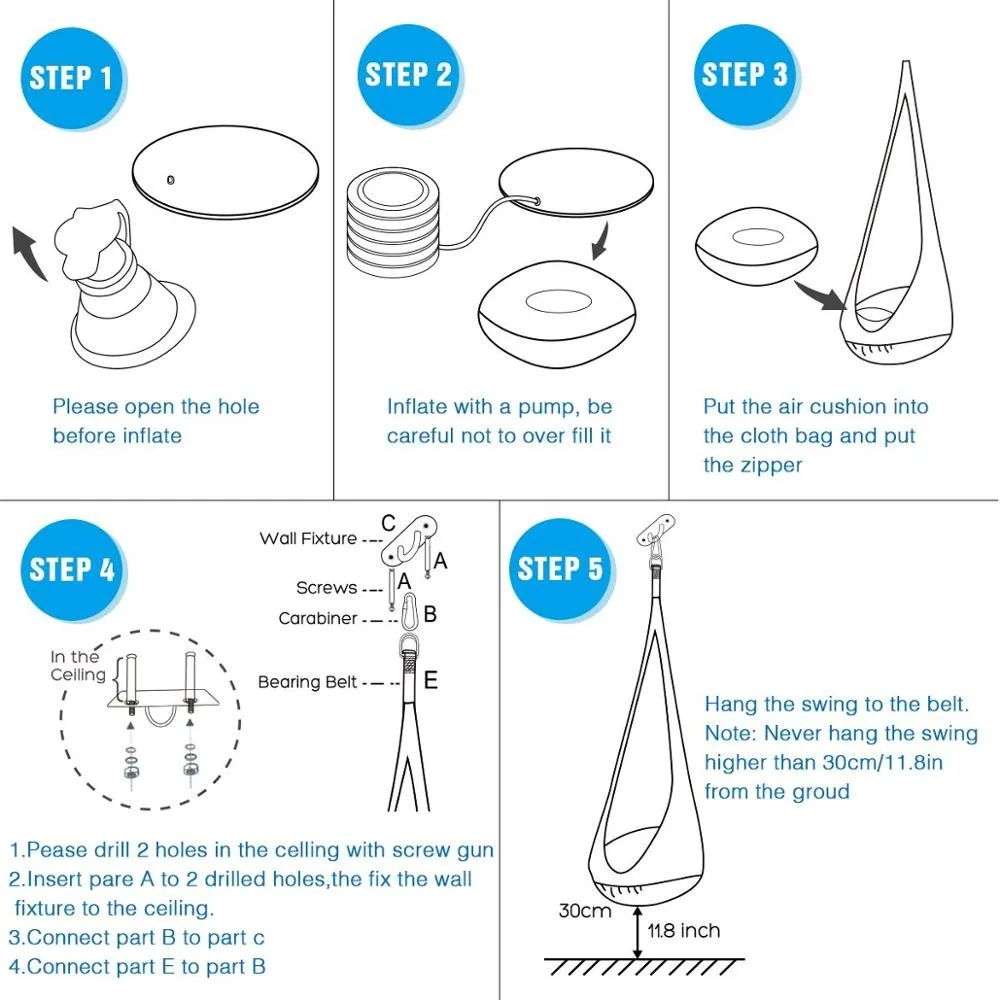 STEP 1

Please open the hole before inflate

STEP 2

Inflate with a pump, be careful not to over fill it

STEP 3

Put the air cushion into the cloth bag and put the zipper

STEP 4

In the Ceiling

Wall Fixture
C
A
Screws
A
Carabiner
B
Bearing Belt
E

1.Pease drill 2 holes in the celling with screw gun
2.Insert pare A to 2 drilled holes,the fix the wall fixture to the ceiling.
3.Connect part B to part c
4.Connect part E to part B

STEP 5

Hang the swing to the belt.
Note: Never hang the swing higher than 30cm/11.8in from the groud

30cm
11.8 inch