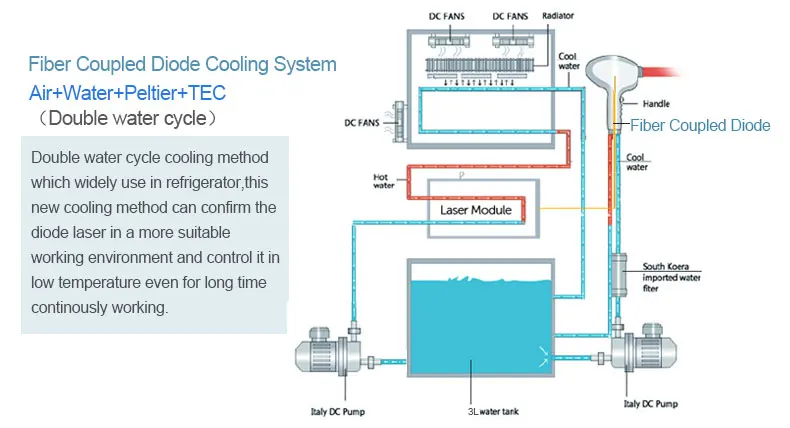 Fiber Coupled Diode Cooling System
Air+Water+Peltier+TEC
（Double water cycle）

Double water cycle cooling method which widely use in refrigerator,this new cooling method can confirm the diode laser in a more suitable working environment and control it in low temperature even for long time continously working.

DC FANS
DC FANS
Radiator
Cool water
DC FANS
Handle
Fiber Coupled Diode
Cool water
Hot water
Laser Module
South Koera imported water fiter
Italy DC Pump
3L water tank
Italy DC Pump