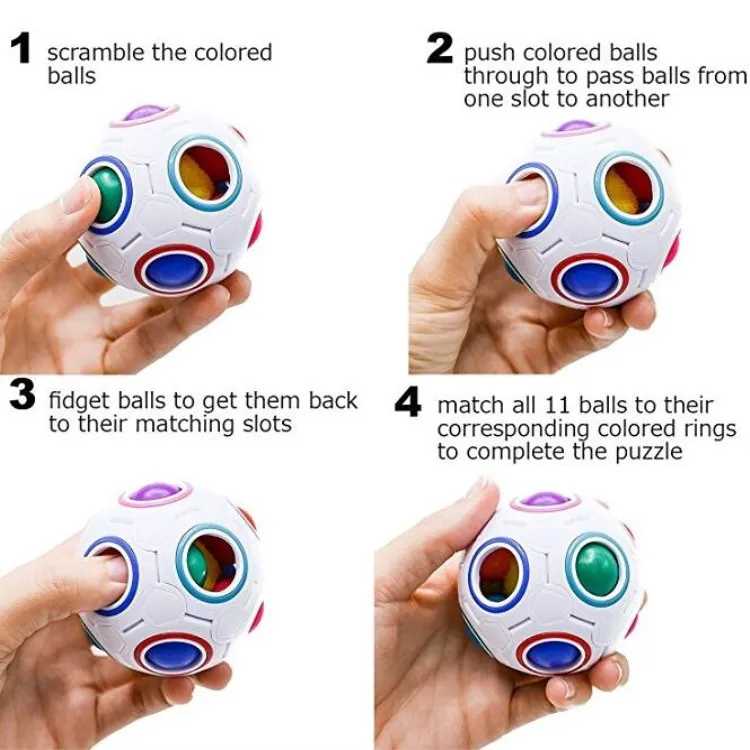 1 scramble the colored balls

2 push colored balls through to pass balls from one slot to another

3 fidget balls to get them back to their matching slots

4 match all 11 balls to their corresponding colored rings to complete the puzzle