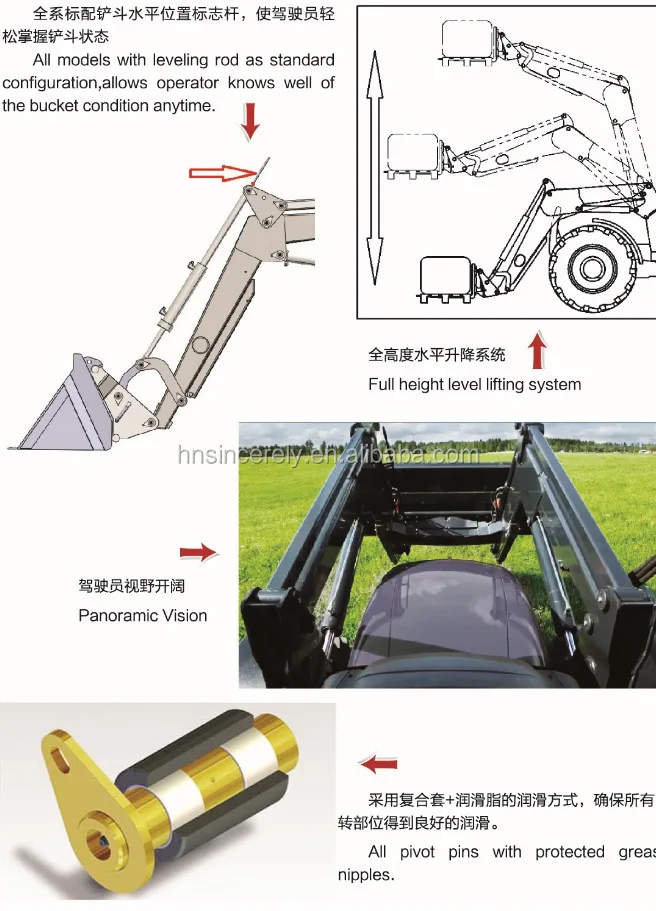 全系标配铲斗水平位置标志杆，使驾驶员轻松掌握铲斗状态

All models with leveling rod as standard configuration,allows operator knows well of the bucket condition anytime.

全高度水平升降系统

Full height level lifting system

hnsincerely.en.alibaba.com

驾驶员视野开阔

Panoramic Vision

采用复合套+润滑脂的润滑方式，确保所有转部位得到良好的润滑。

All pivot pins with protected greas nipples.