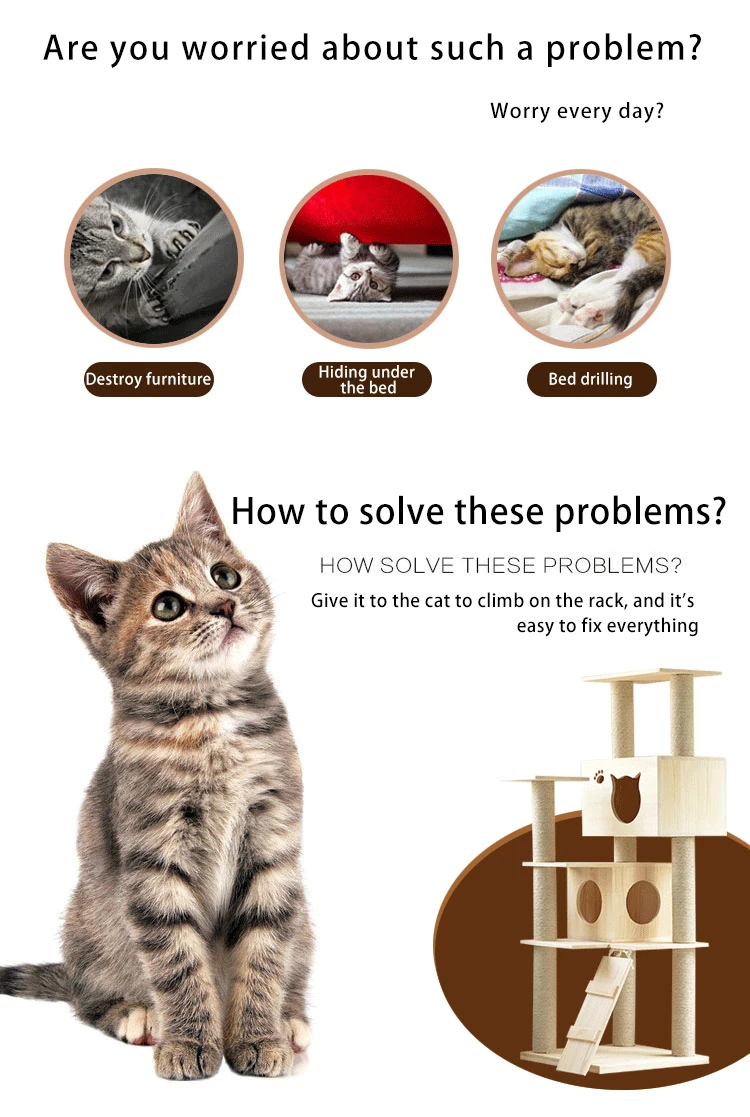 Are you worried about such a problem?

Worry every day?

Destroy furniture

Hiding under the bed

Bed drilling

How to solve these problems?

HOW SOLVE THESE PROBLEMS?

Give it to the cat to climb on the rack, and it's easy to fix everything