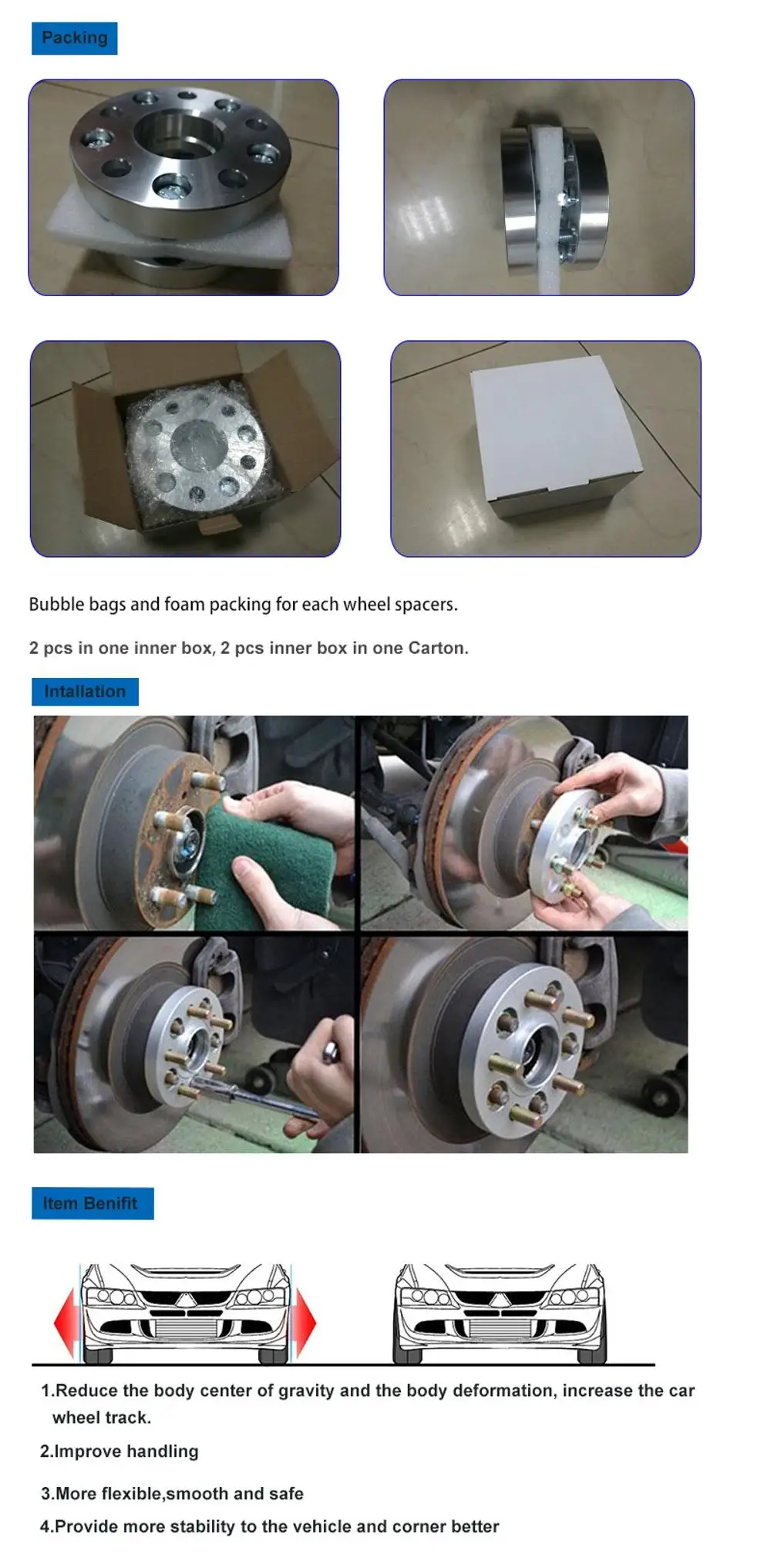 Packing

Bubble bags and foam packing for each wheel spacers.

2 pcs in one inner box, 2 pcs inner box in one Carton.

Intallation

Item Benifit

1.Reduce the body center of gravity and the body deformation, increase the car wheel track.

2.Improve handling

3.More flexible,smooth and safe

4.Provide more stability to the vehicle and corner better