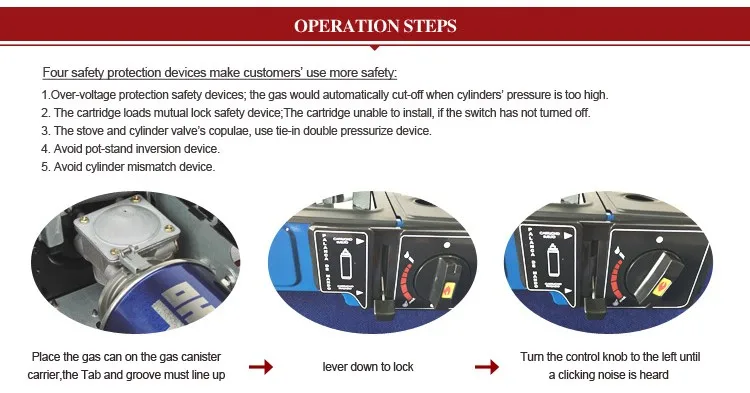 OPERATION STEPS

Four safety protection devices make customers' use more safety:

1.Over-voltage protection safety devices; the gas would automatically cut-off when cylinders' pressure is too high.
2. The cartridge loads mutual lock safety device;The cartridge unable to install, if the switch has not turned off.
3. The stove and cylinder valve's copulae, use tie-in double pressurize device.
4. Avoid pot-stand inversion device.
5. Avoid cylinder mismatch device.

Place the gas can on the gas canister carrier,the Tab and groove must line up

lever down to lock

Turn the control knob to the left until a clicking noise is heard