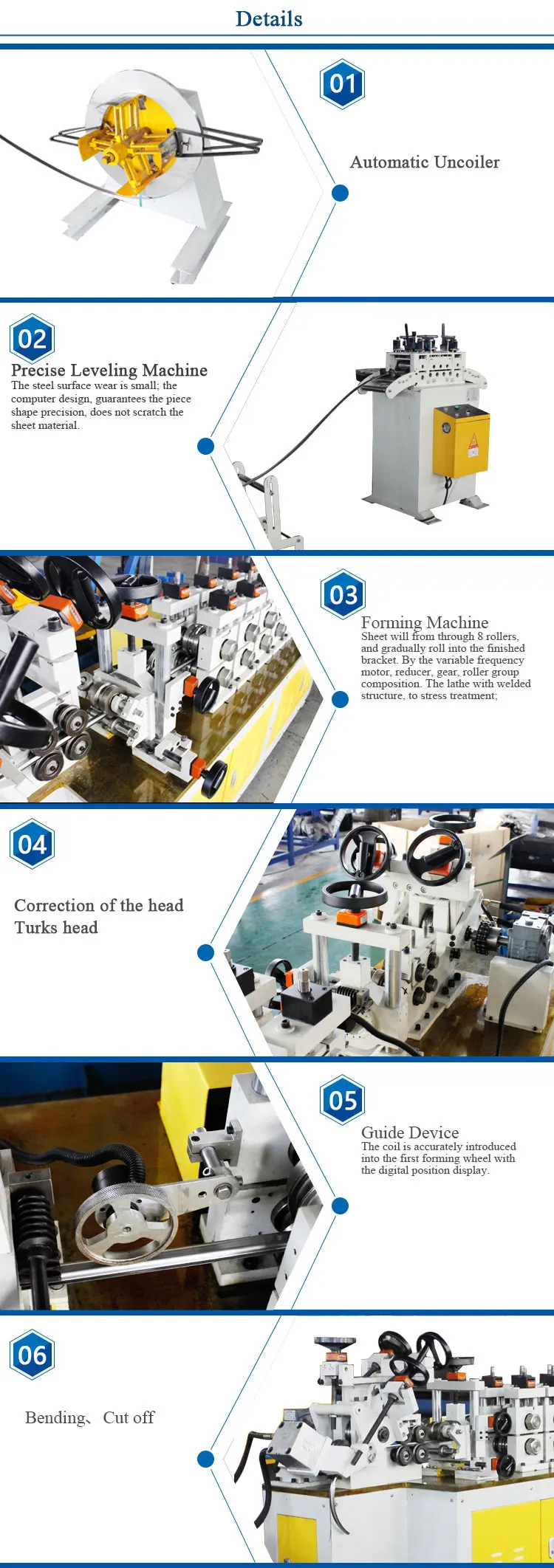 Details

01

Automatic Uncoiler

02

Precise Leveling Machine

The steel surface wear is small; the computer design, guarantees the piece shape precision, does not scratch the sheet material.

03

Forming Machine

Sheet will from through 8 rollers, and gradually roll into the finished bracket. By the variable frequency motor, reducer, gear, roller group composition. The lathe with welded structure, to stress treatment;

04

Correction of the head
Turks head

05

Guide Device

The coil is accurately introduced into the first forming wheel with the digital position display.

06

Bending、Cut off