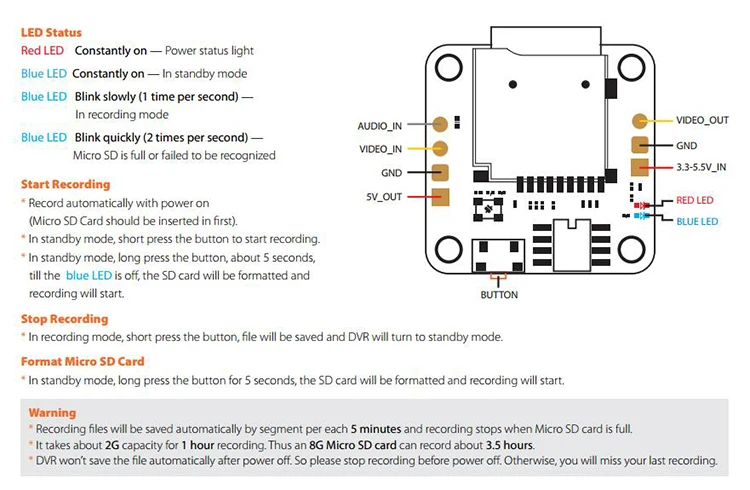 LED Status

Red LED Constantly on — Power status light

Blue LED Constantly on — In standby mode

Blue LED Blink slowly (1 time per second) — In recording mode

Blue LED Blink quickly (2 times per second) — Micro SD is full or failed to be recognized

Start Recording

* Record automatically with power on (Micro SD Card should be inserted in first).
* In standby mode, short press the button to start recording.
* In standby mode, long press the button, about 5 seconds, till the blue LED is off, the SD card will be formatted and recording will start.

AUDIO_IN

VIDEO_IN

GND

5V_OUT

VIDEO_OUT

GND

3.3-5.5V_IN

RED LED

BLUE LED

BUTTON

Stop Recording

* In recording mode, short press the button, file will be saved and DVR will turn to standby mode.

Format Micro SD Card

* In standby mode, long press the button for 5 seconds, the SD card will be formatted and recording will start.

Warning

* Recording files will be saved automatically by segment per each 5 minutes and recording stops when Micro SD card is full.
* It takes about 2G capacity for 1 hour recording. Thus an 8G Micro SD card can record about 3.5 hours.
* DVR won't save the file automatically after power off. So please stop recording before power off. Otherwise, you will miss your last recording.