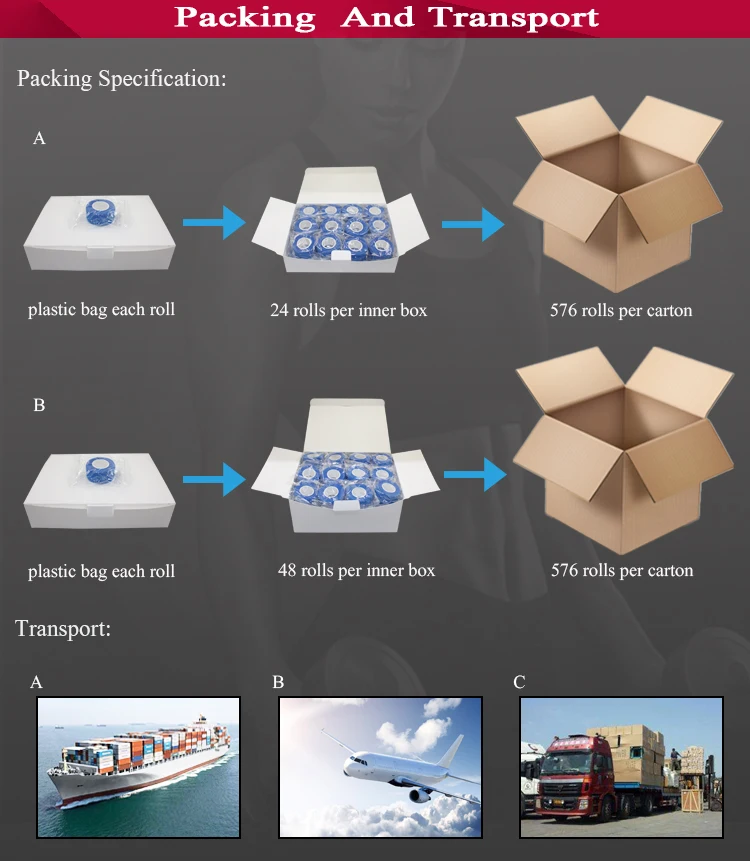 Packing And Transport

Packing Specification:

A

plastic bag each roll

24 rolls per inner box

576 rolls per carton

B

plastic bag each roll

48 rolls per inner box

576 rolls per carton

Transport:

A

B

C