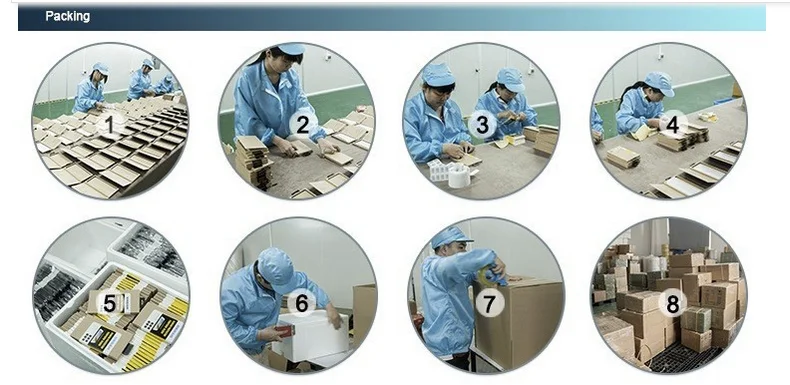 Packing

1

2

3

4

5

6

7

8