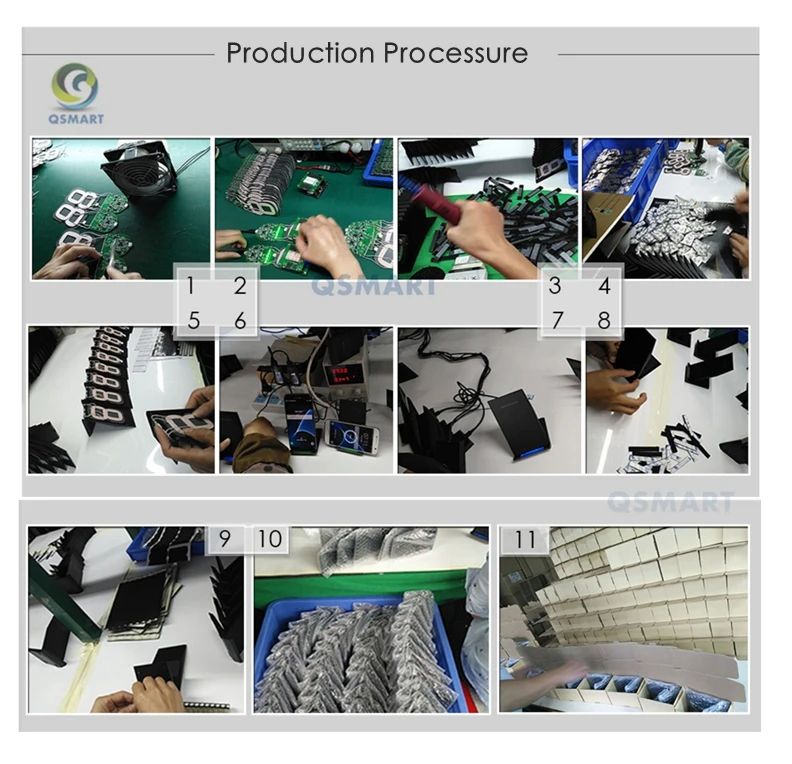 Production Processure

QSMART

1 2
5 6

QSMART

3 4
7 8

QSMART

9 10

11