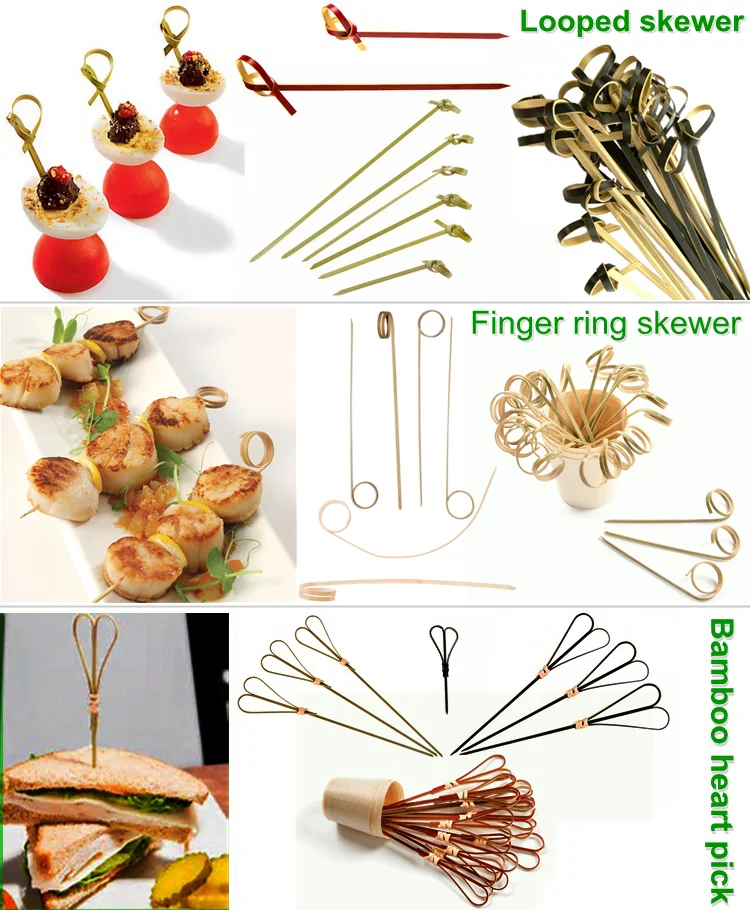 Looped skewer

Finger ring skewer

Bamboo heart pick