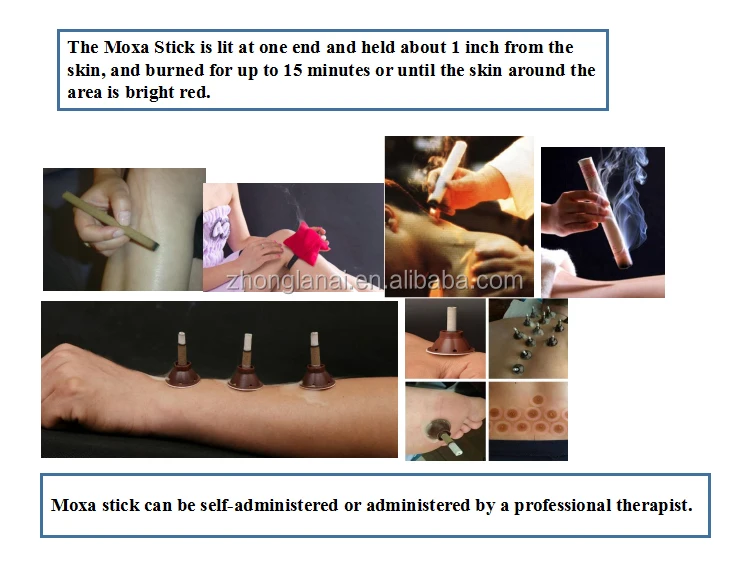 The Moxa Stick is lit at one end and held about 1 inch from the skin, and burned for up to 15 minutes or until the skin around the area is bright red.

zhonglanai.en.alibaba.com

Moxa stick can be self-administered or administered by a professional therapist.