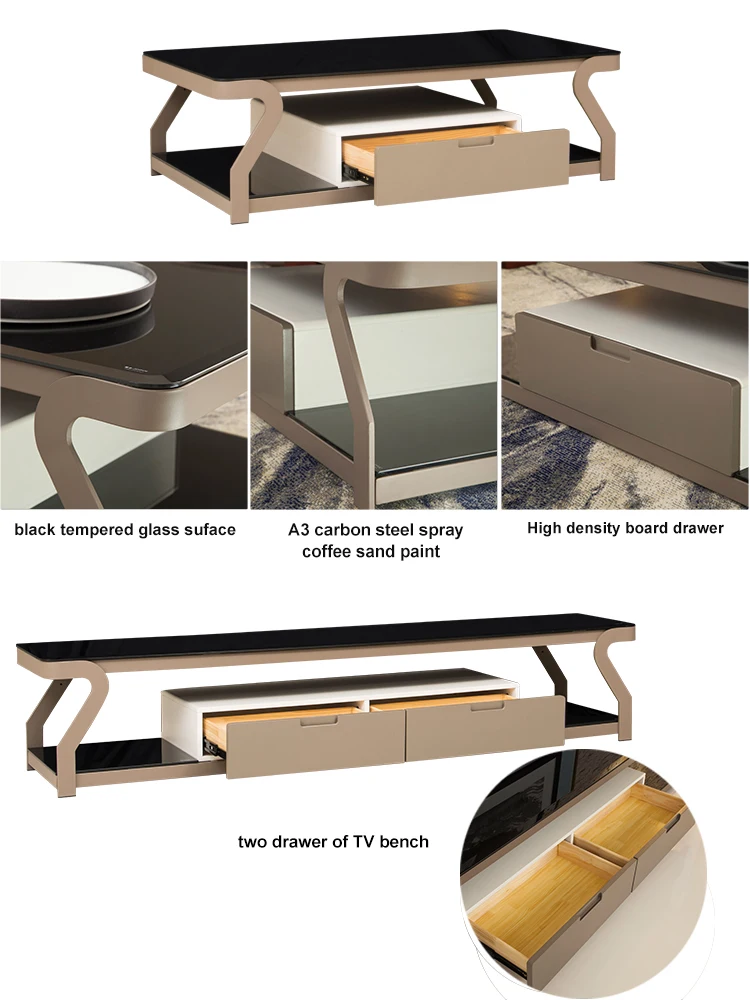 black tempered glass suface

A3 carbon steel spray coffee sand paint

High density board drawer

two drawer of TV bench