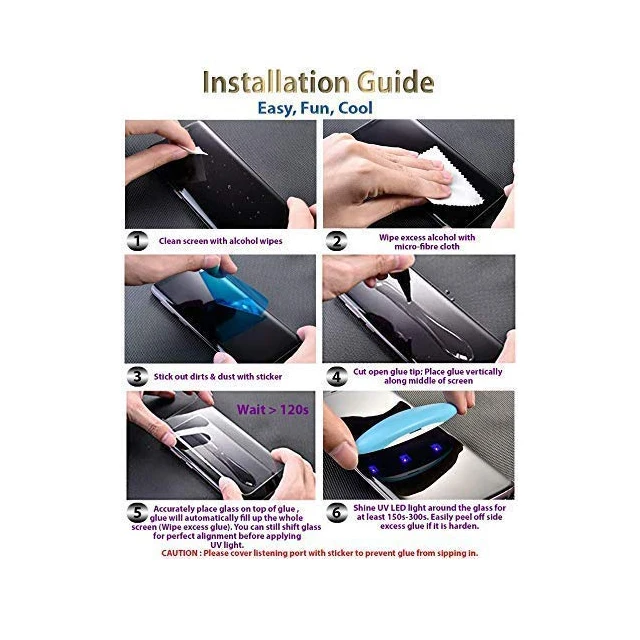 Installation Guide
Easy, Fun, Cool

1 Clean screen with alcohol wipes

2 Wipe excess alcohol with micro-fibre cloth

3 Stick out dirts & dust with sticker

4 Cut open glue tip; Place glue vertically along middle of screen

Wait > 120s

5 Accurately place glass on top of glue , glue will automatically fill up the whole screen (Wipe excess glue). You can still shift glass for perfect alignment before applying UV light.

6 Shine UV LED light around the glass for at least 150s-300s. Easily peel off side excess glue if it is harden.

CAUTION : Please cover listening port with sticker to prevent glue from sipping in.