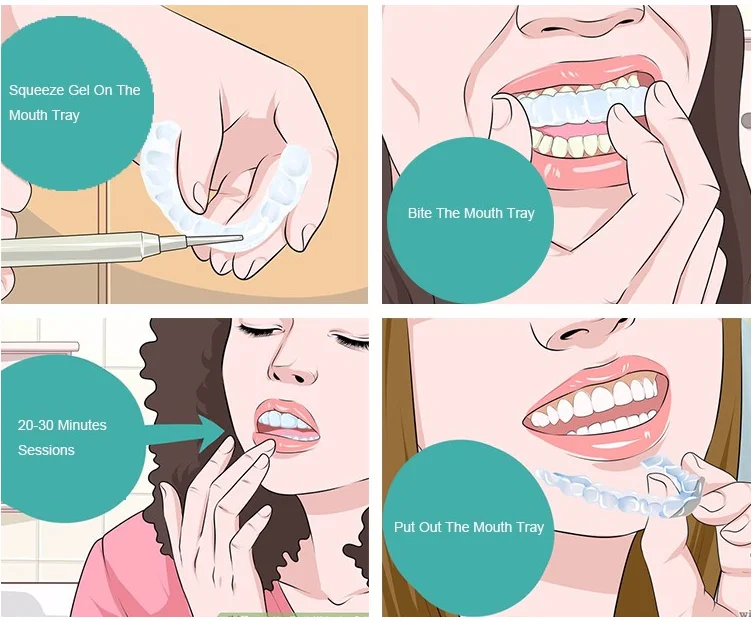 Squeeze Gel On The Mouth Tray

Bite The Mouth Tray

20-30 Minutes Sessions

Put Out The Mouth Tray