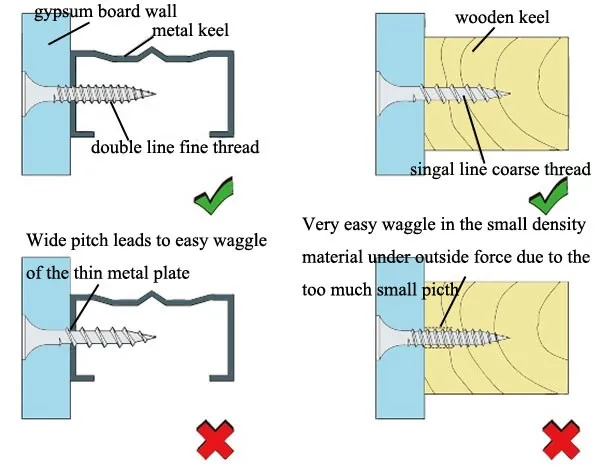 gypsum board wall

metal keel

double line fine thread

wooden keel

singal line coarse thread

Wide pitch leads to easy waggle of the thin metal plate

Very easy waggle in the small density material under outside force due to the too much small picth