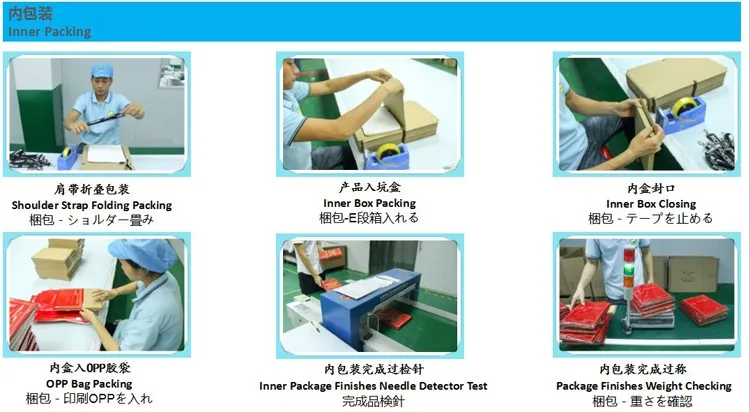 内包装
Inner Packing

肩带折叠包装
Shoulder Strap Folding Packing
梱包 - ショルダー畳み

产品入坑盒
Inner Box Packing
梱包-E段箱入れる

内盒封口
Inner Box Closing
梱包 - テープを止める

内盒入OPP胶袋
OPP Bag Packing
梱包 - 印刷OPPを入れ

内包装完成过检针
Inner Package Finishes Needle Detector Test
完成品検針

内包装完成过称
Package Finishes Weight Checking
梱包 - 重さを確認