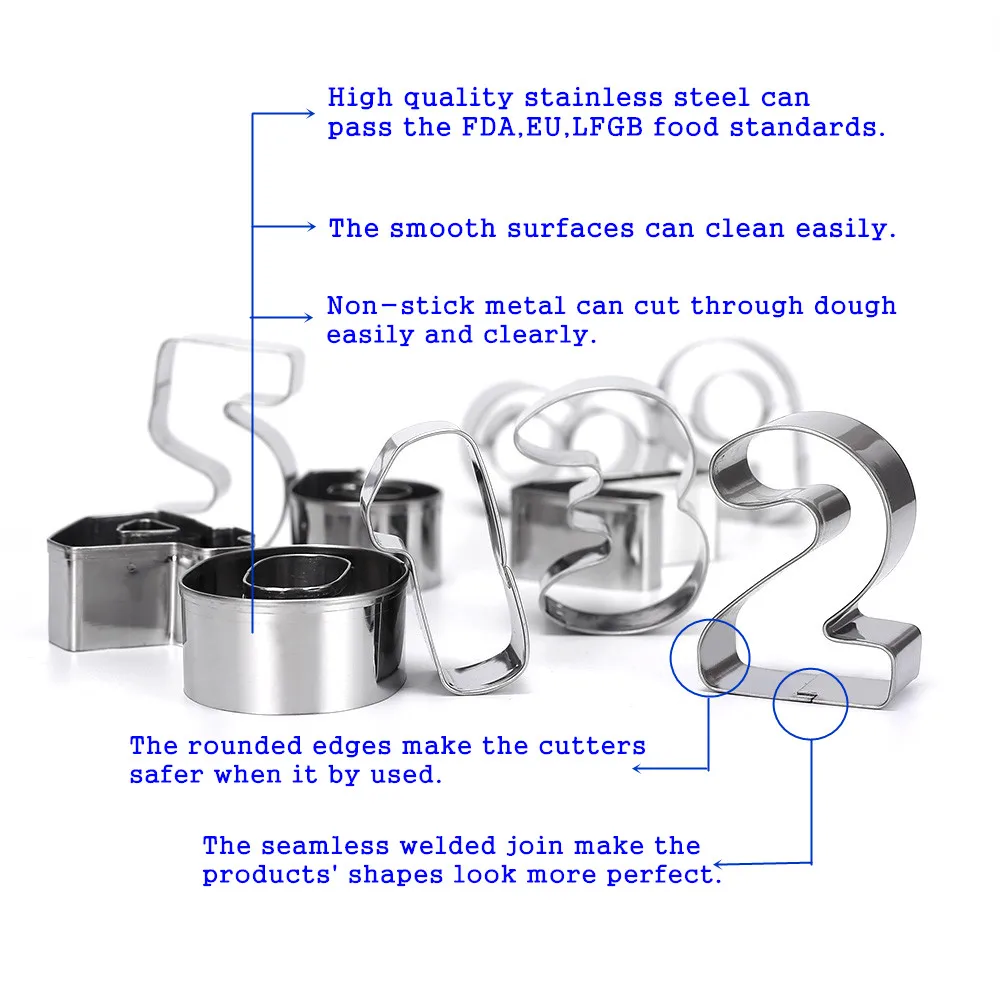 High quality stainless steel can pass the FDA,EU,LFGB food standards.

The smooth surfaces can clean easily.

Non-stick metal can cut through dough easily and clearly.

The rounded edges make the cutters safer when it by used.

The seamless welded join make the products' shapes look more perfect.