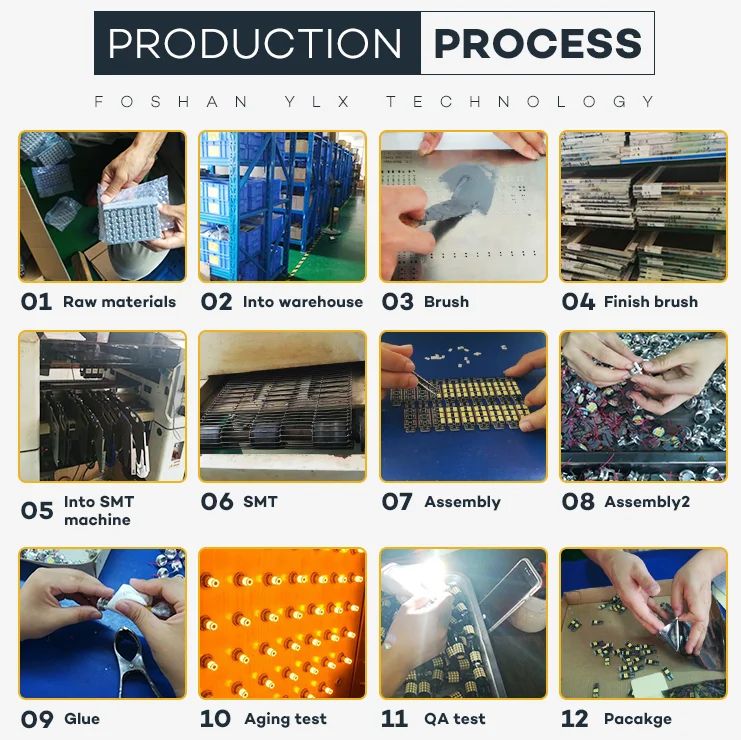 PRODUCTION PROCESS

FOSHAN YLX TECHNOLOGY

01 Raw materials

02 Into warehouse

03 Brush

04 Finish brush

05 Into SMT machine

06 SMT

07 Assembly

08 Assembly2

09 Glue

10 Aging test

11 QA test

12 Pacakge