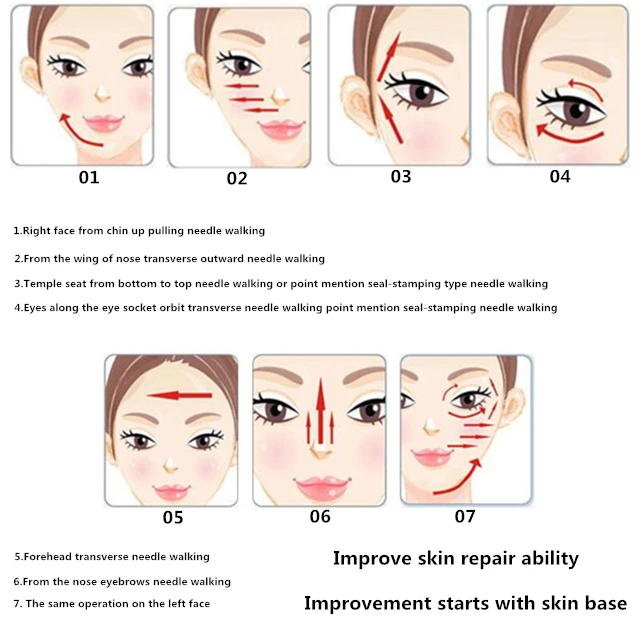 01

02

03

04

1.Right face from chin up pulling needle walking

2.From the wing of nose transverse outward needle walking

3.Temple seat from bottom to top needle walking or point mention seal-stamping type needle walking

4.Eyes along the eye socket orbit transverse needle walking point mention seal-stamping needle walking

05

06

07

5.Forehead transverse needle walking

6.From the nose eyebrows needle walking

7. The same operation on the left face

Improve skin repair ability

Improvement starts with skin base