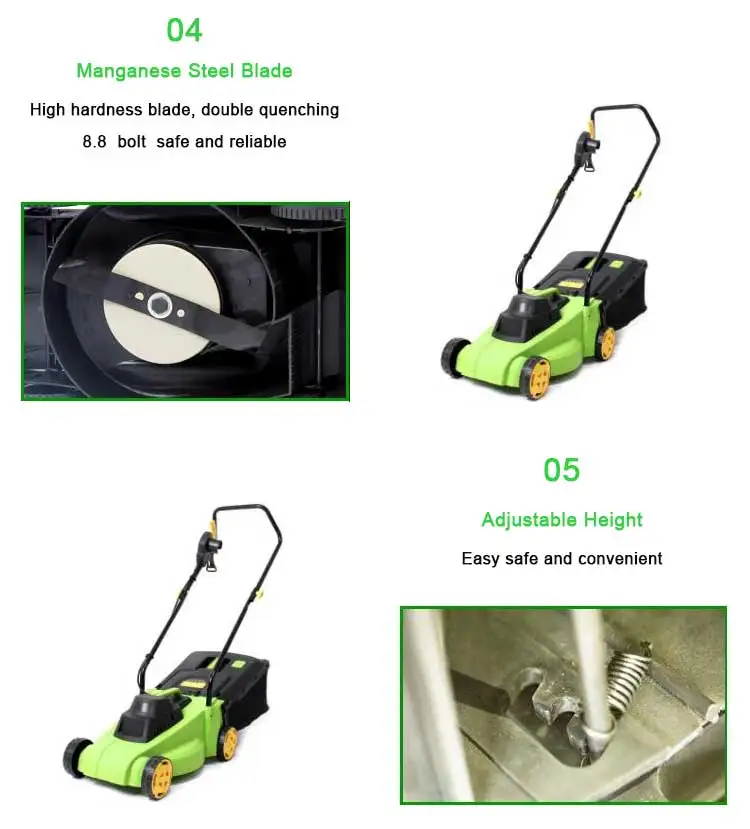 04

Manganese Steel Blade

High hardness blade, double quenching

8.8 bolt safe and reliable

05

Adjustable Height

Easy safe and convenient