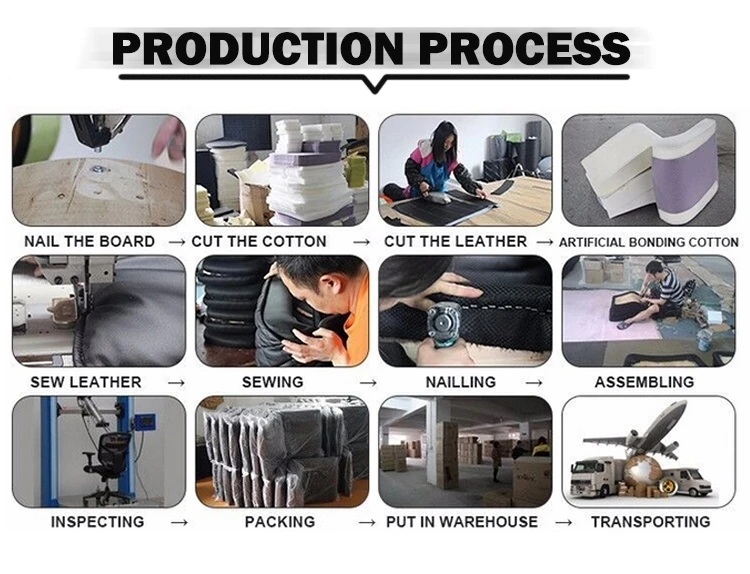 PRODUCTION PROCESS

NAIL THE BOARD → CUT THE COTTON → CUT THE LEATHER → ARTIFICIAL BONDING COTTON

SEW LEATHER → SEWING → NAILLING → ASSEMBLING

INSPECTING → PACKING → PUT IN WAREHOUSE → TRANSPORTING